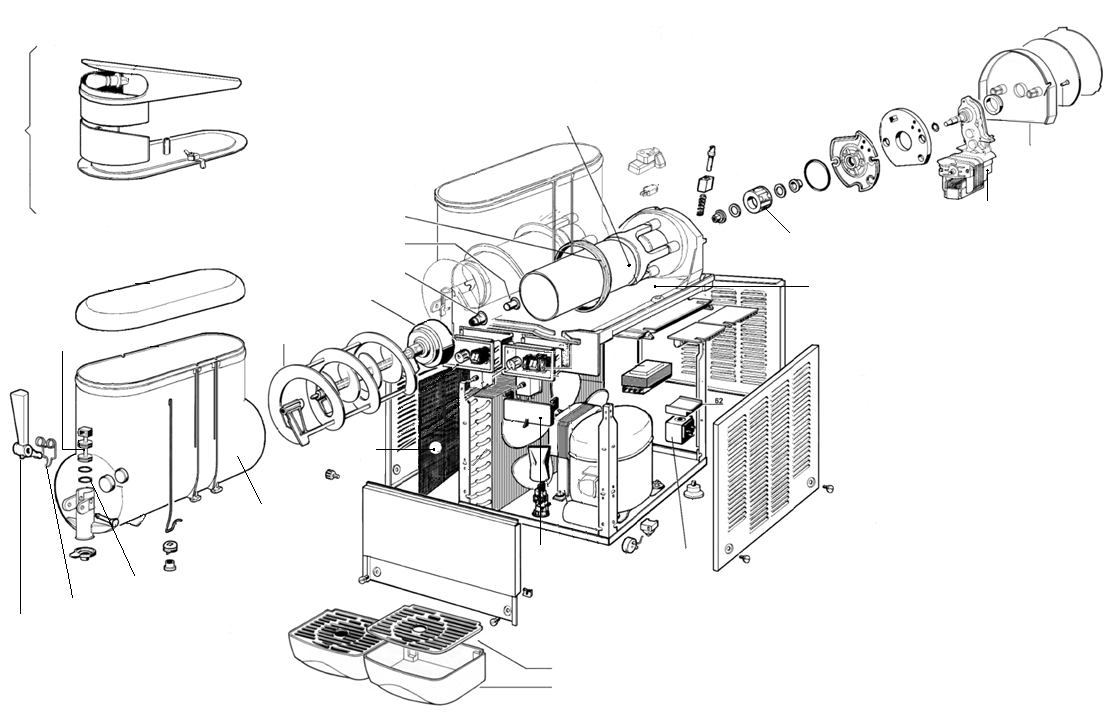 62